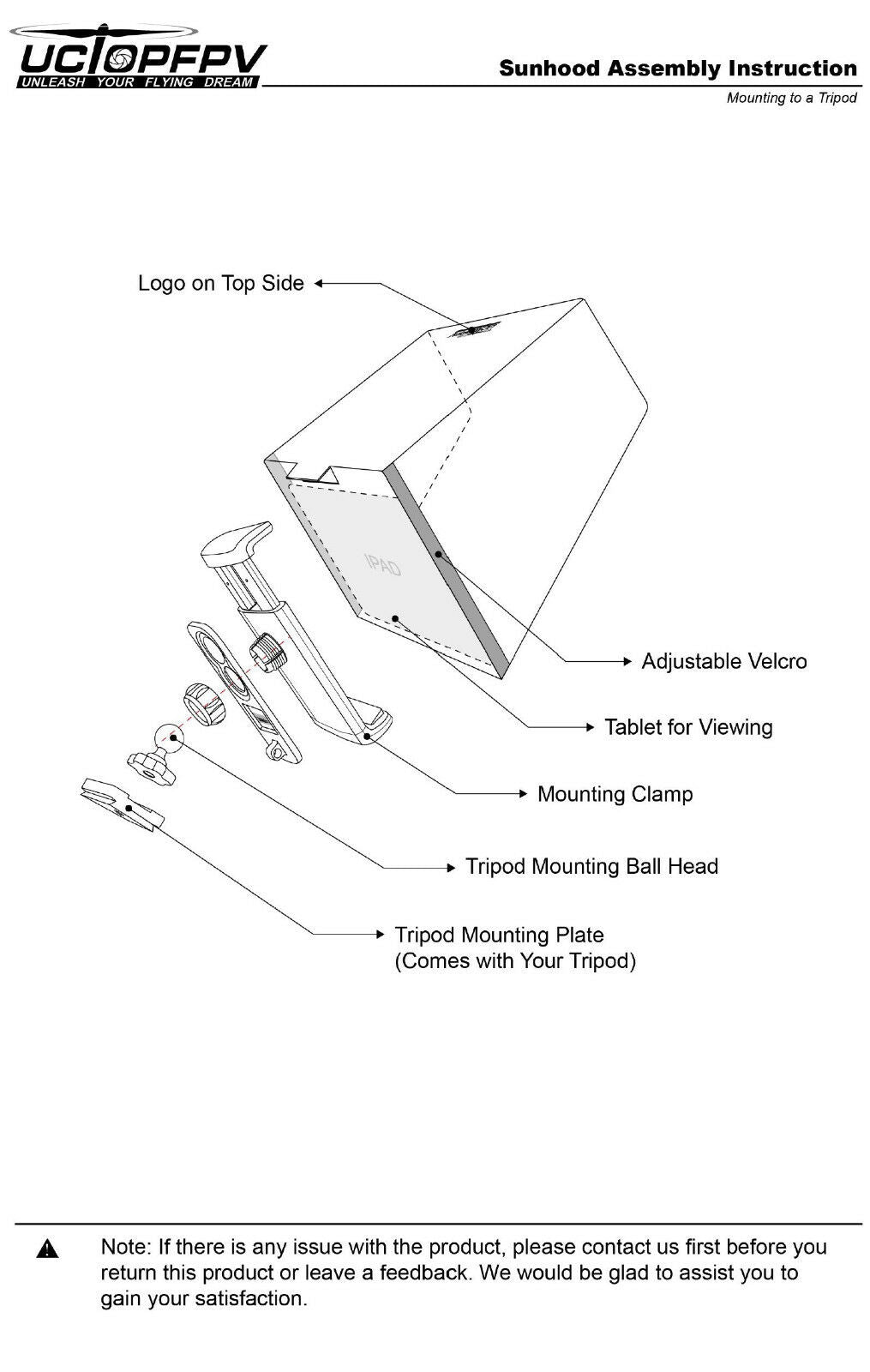 UCTOPFPV
UNLEASH YOUR FLYING DREAM

Sunhood Assembly Instruction
Mounting to a Tripod

Logo on Top Side

IPAD

Adjustable Velcro

Tablet for Viewing

Mounting Clamp

Tripod Mounting Ball Head

Tripod Mounting Plate
(Comes with Your Tripod)

Note: If there is any issue with the product, please contact us first before you return this product or leave a feedback. We would be glad to assist you to gain your satisfaction.